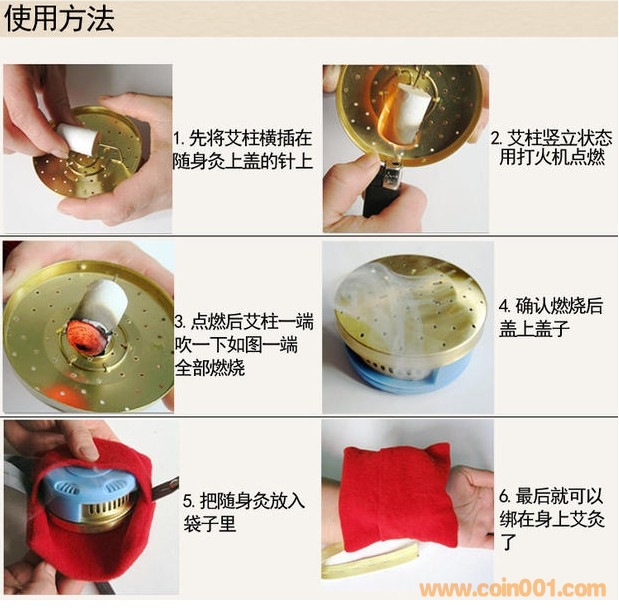 使用方法

1. 先将艾柱横插在随身灸上盖的针上

2. 艾柱竖立状态用打火机点燃

3. 点燃后艾柱一端吹一下如图一端全部燃烧

4. 确认燃烧后盖上盖子

5. 把随身灸放入袋子里

6. 最后就可以绑在身上艾灸了

www.coin001.com